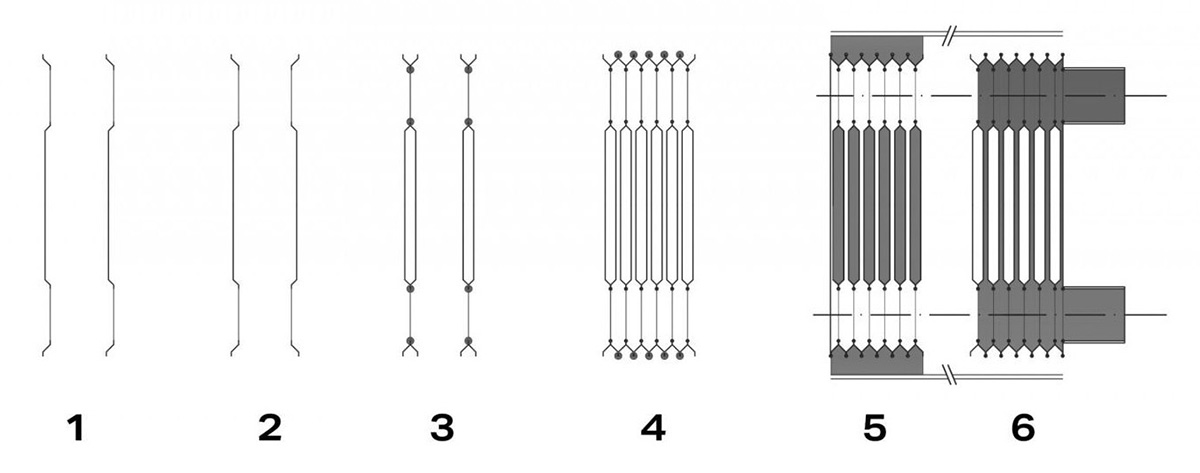 1
2
3
4
5
6